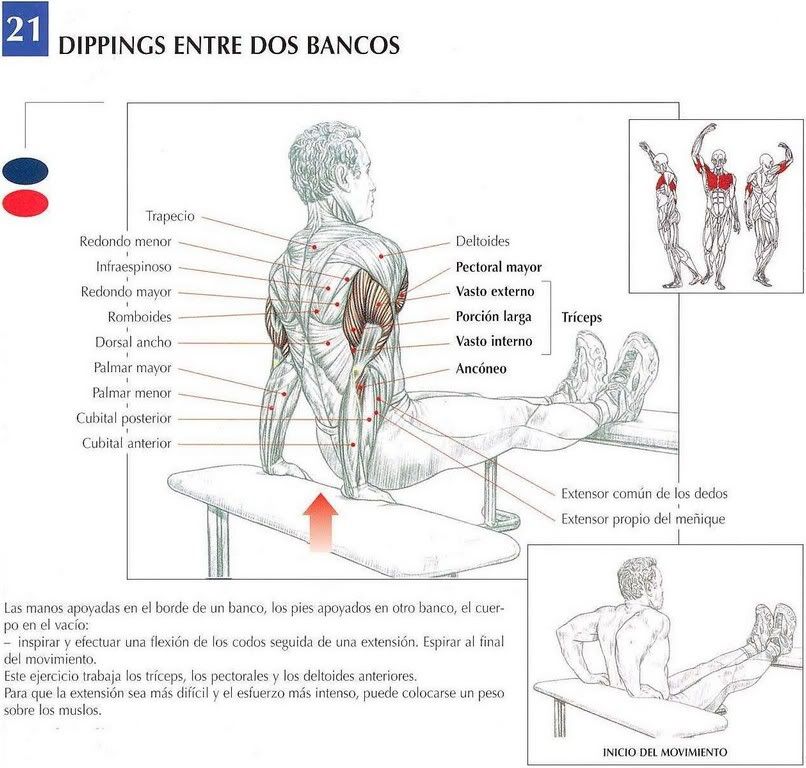 21 DIPPINGS ENTRE DOS BANCOS

Trapecio
Redondo menor
Infraespinoso
Redondo mayor
Romboides
Dorsal ancho
Palmar mayor
Palmar menor
Cubital posterior
Cubital anterior

Deltoides
Pectoral mayor
Vasto externo
Porción larga
Vasto interno
Tríceps
Ancóneo

Extensor común de los dedos
Extensor propio del meñique

Las manos apoyadas en el borde de un banco, los pies apoyados en otro banco, el cuerpo en el vacío:
– inspirar y efectuar una flexión de los codos seguida de una extensión. Espirar al final del movimiento.
Este ejercicio trabaja los tríceps, los pectorales y los deltoides anteriores.
Para que la extensión sea más difícil y el esfuerzo más intenso, puede colocarse un peso sobre los muslos.

INICIO DEL MOVIMIENTO