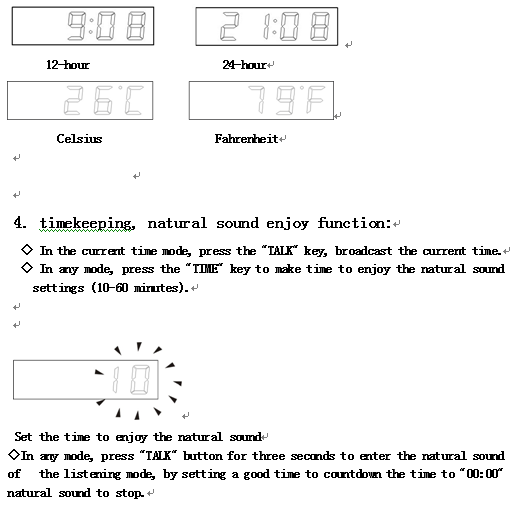 9:08
21:08

12-hour
24-hour

26°C
79°F

Celsius
Fahrenheit

4. timekeeping, natural sound enjoy function:

◇ In the current time mode, press the "TALK" key, broadcast the current time.
◇ In any mode, press the "TIME" key to make time to enjoy the natural sound settings (10-60 minutes).

10

Set the time to enjoy the natural sound
◇In any mode, press "TALK" button for three seconds to enter the natural sound of the listening mode, by setting a good time to countdown the time to "00:00" natural sound to stop.